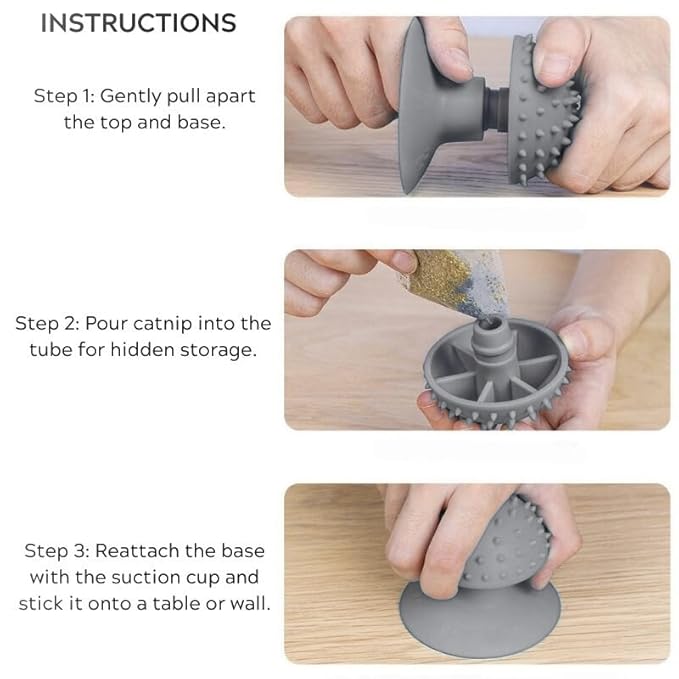 INSTRUCTIONS

Step 1: Gently pull apart the top and base.

Step 2: Pour catnip into the tube for hidden storage.

Step 3: Reattach the base with the suction cup and stick it onto a table or wall.