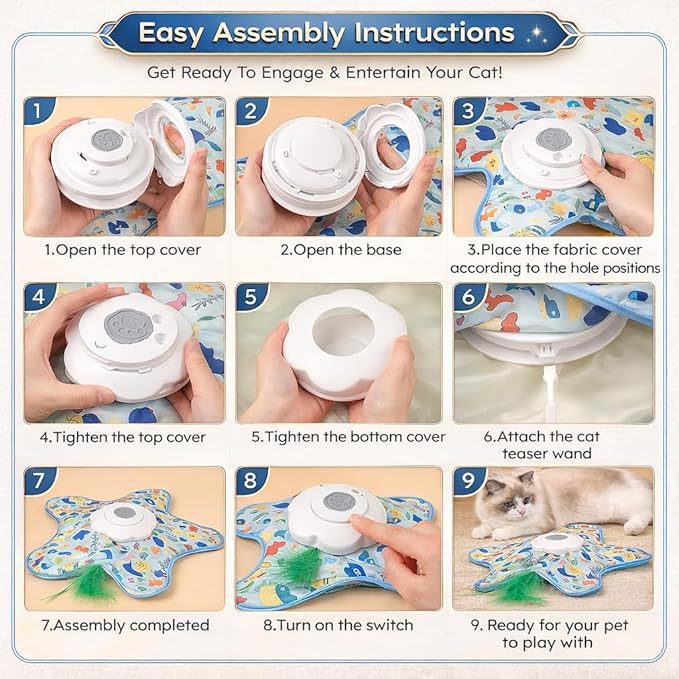 Easy Assembly Instructions

Get Ready To Engage & Entertain Your Cat!

1

1.Open the top cover

2

2.Open the base

3

3.Place the fabric cover according to the hole positions

4

4.Tighten the top cover

5

5.Tighten the bottom cover

6

6.Attach the cat teaser wand

7

7.Assembly completed

8

8.Turn on the switch

9

9. Ready for your pet to play with