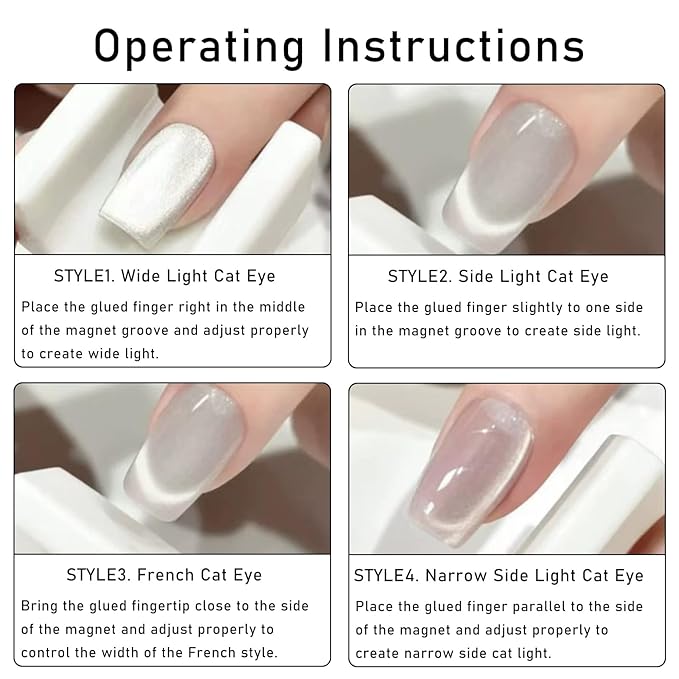 Operating Instructions

STYLE1. Wide Light Cat Eye

Place the glued finger right in the middle of the magnet groove and adjust properly to create wide light.

STYLE2. Side Light Cat Eye

Place the glued finger slightly to one side in the magnet groove to create side light.

STYLE3. French Cat Eye

Bring the glued fingertip close to the side of the magnet and adjust properly to control the width of the French style.

STYLE4. Narrow Side Light Cat Eye

Place the glued finger parallel to the side of the magnet and adjust properly to create narrow side cat light.