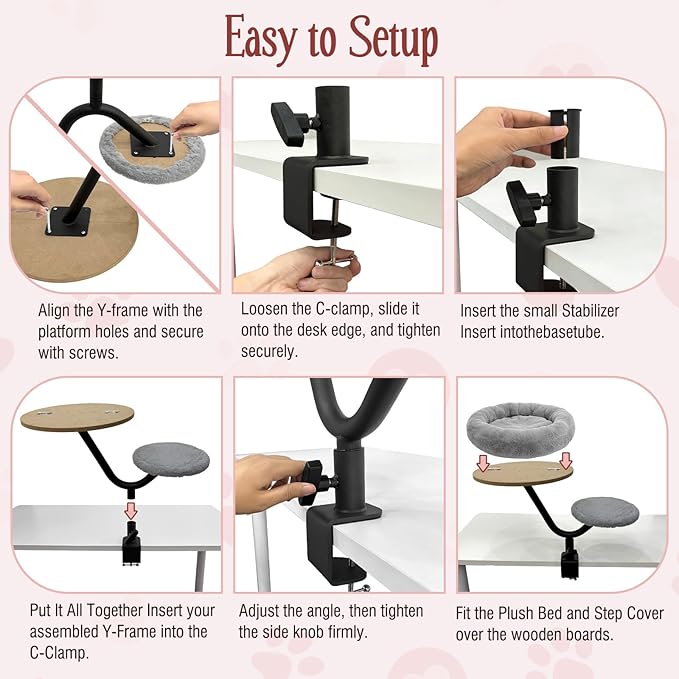 Easy to Setup

Align the Y-frame with the platform holes and secure with screws.

Loosen the C-clamp, slide it onto the desk edge, and tighten securely.

Insert the small Stabilizer Insert intothebasetube.

Put It All Together Insert your assembled Y-Frame into the C-Clamp.

Adjust the angle, then tighten the side knob firmly.

Fit the Plush Bed and Step Cover over the wooden boards.