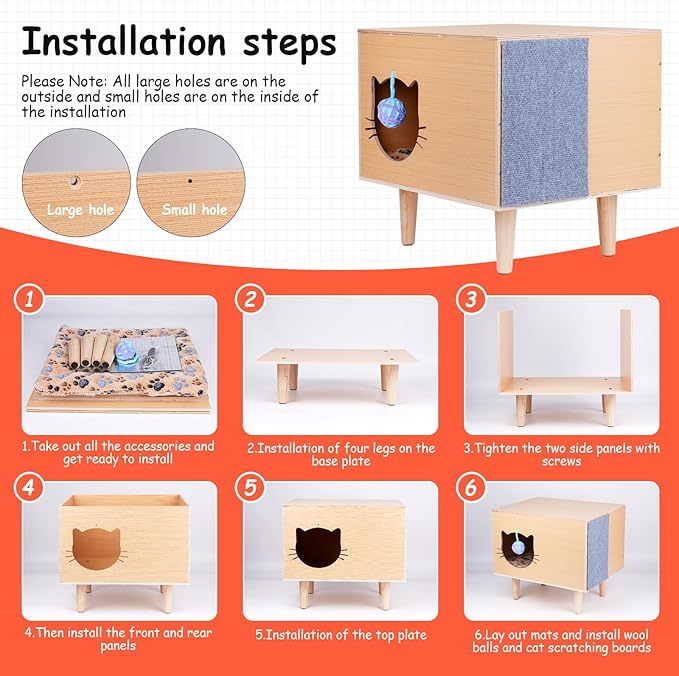 Installation steps

Please Note: All large holes are on the outside and small holes are on the inside of the installation

Large hole

Small hole

1

1.Take out all the accessories and get ready to install

2

2.Installation of four legs on the base plate

3

3.Tighten the two side panels with screws

4

4.Then install the front and rear panels

5

5.Installation of the top plate

6

6.Lay out mats and install wool balls and cat scratching boards