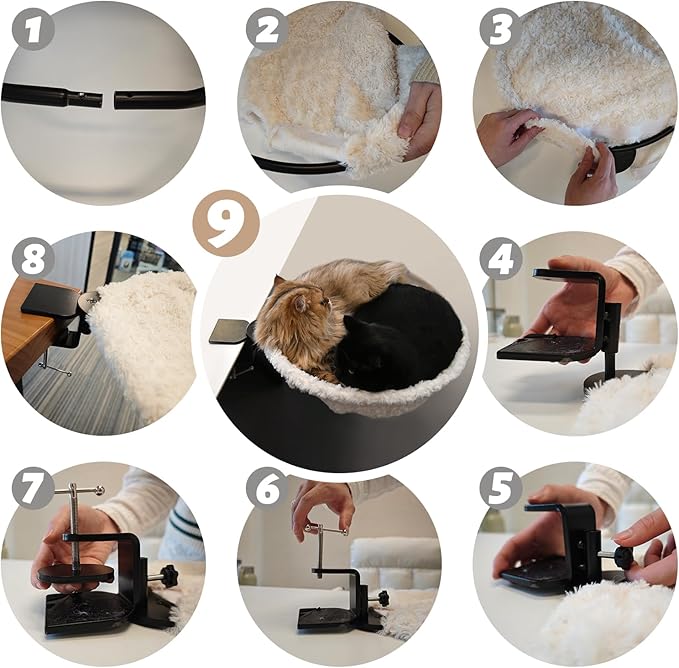 1
2
3
8
9
4
7
6
5