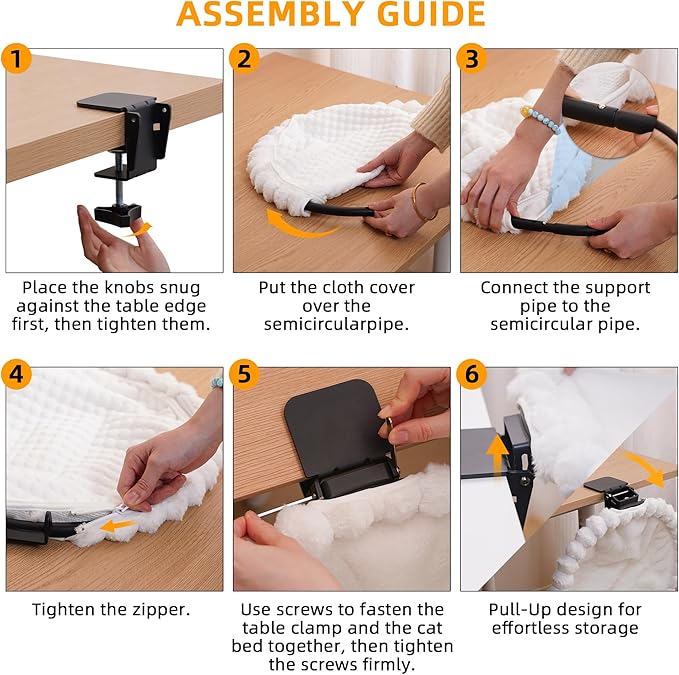 ASSEMBLY GUIDE

1

Place the knobs snug against the table edge first, then tighten them.

2

Put the cloth cover over the semicircularpipe.

3

Connect the support pipe to the semicircular pipe.

4

Tighten the zipper.

5

Use screws to fasten the table clamp and the cat bed together, then tighten the screws firmly.

6

Pull-Up design for effortless storage