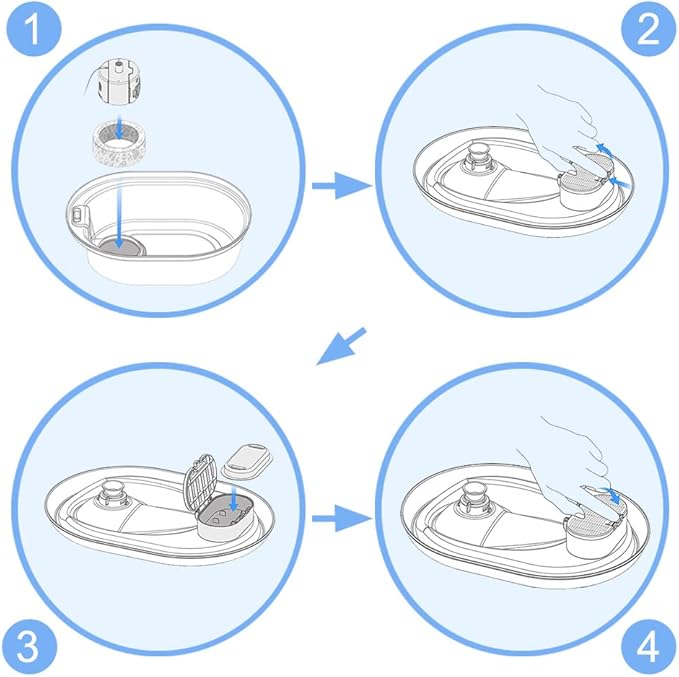 1
2
3
4