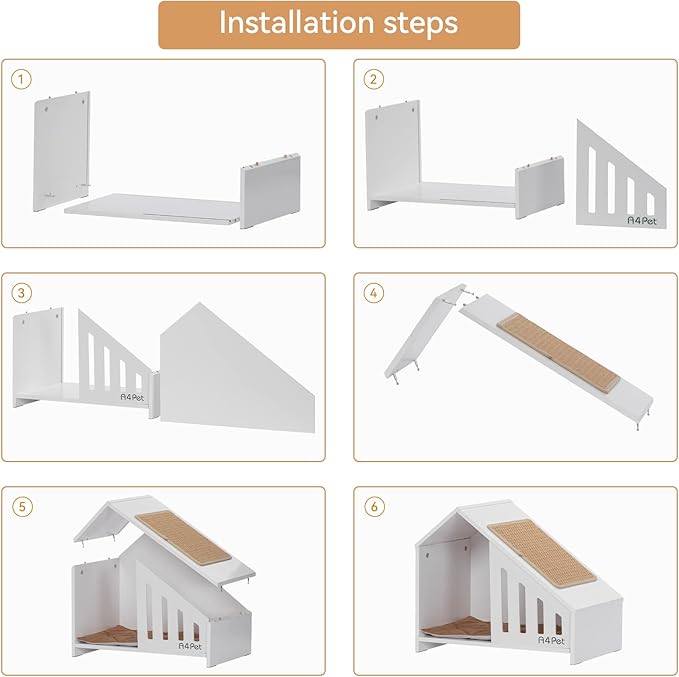 Installation steps

1

2

A4Pet

3

A4Pet

4

5

A4Pet

6

A4Pet