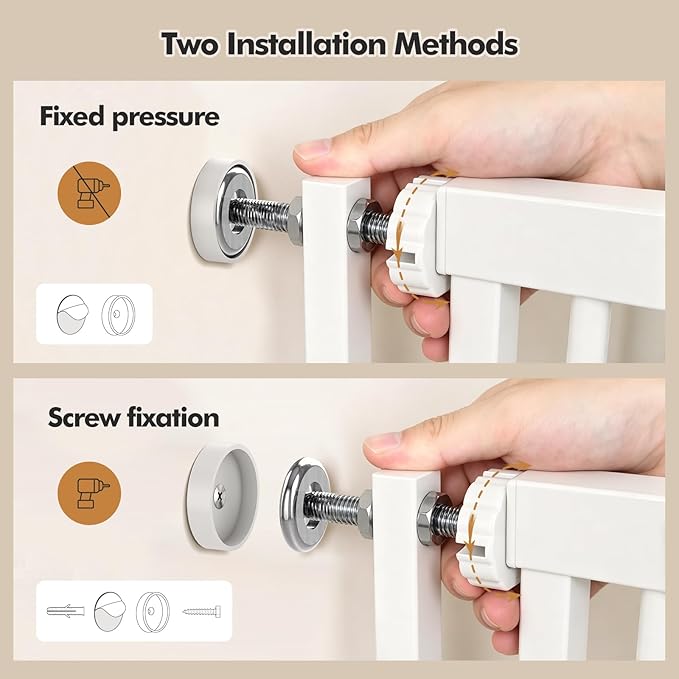 Two Installation Methods

Fixed pressure

Screw fixation