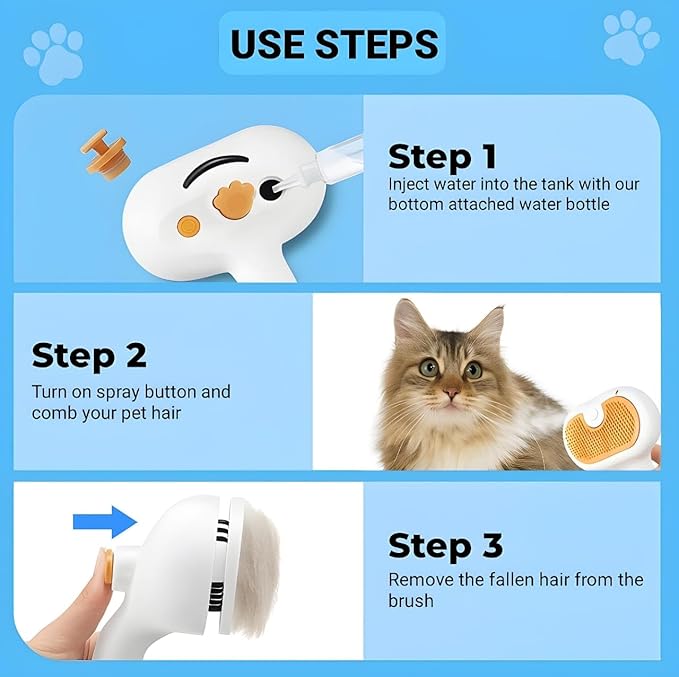 USE STEPS

Step 1
Inject water into the tank with our bottom attached water bottle

Step 2
Turn on spray button and comb your pet hair

Step 3
Remove the fallen hair from the brush