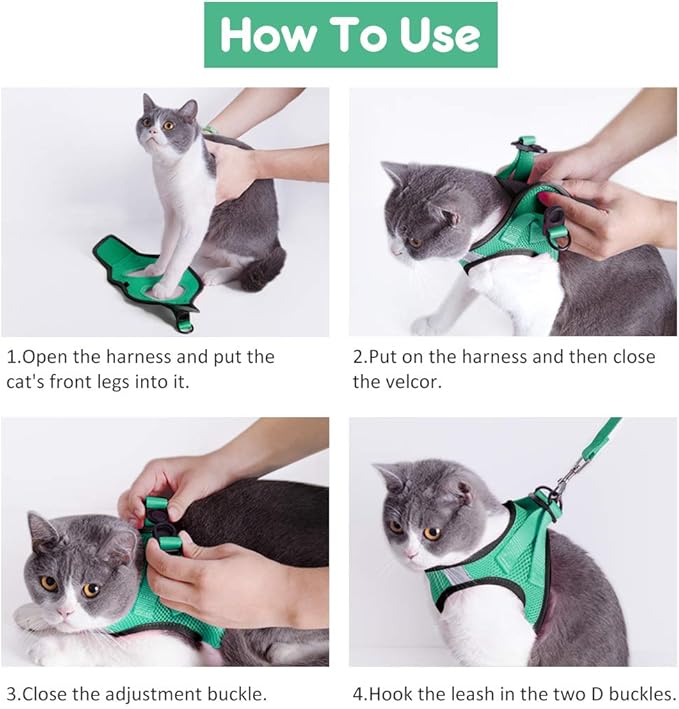 How To Use

1.Open the harness and put the cat's front legs into it.

2.Put on the harness and then close the velcor.

3.Close the adjustment buckle.

4.Hook the leash in the two D buckles.