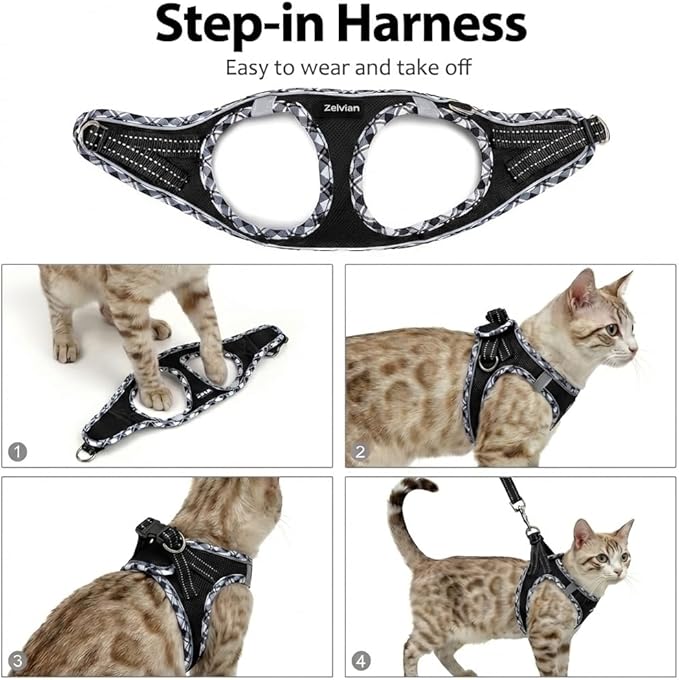 Step-in Harness

Easy to wear and take off

Zelvian

1

2

3

4