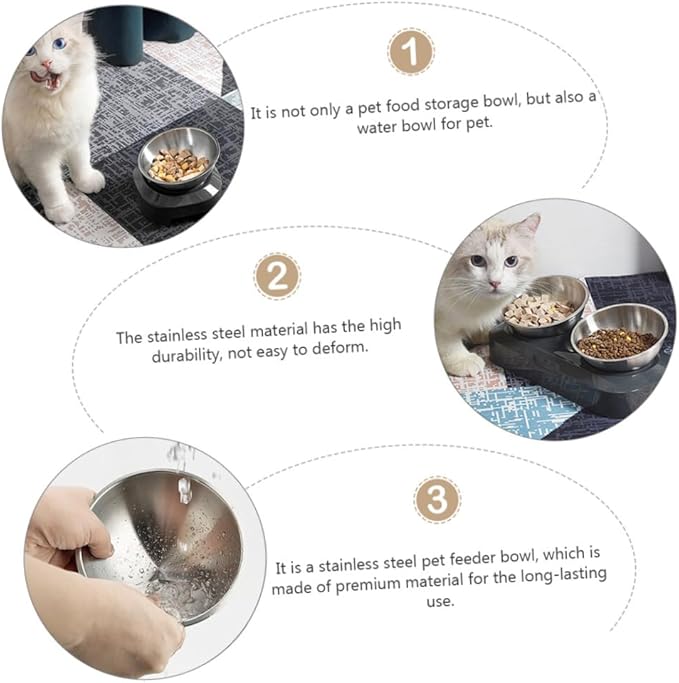 1

It is not only a pet food storage bowl, but also a water bowl for pet.

2

The stainless steel material has the high durability, not easy to deform.

3

It is a stainless steel pet feeder bowl, which is made of premium material for the long-lasting use.