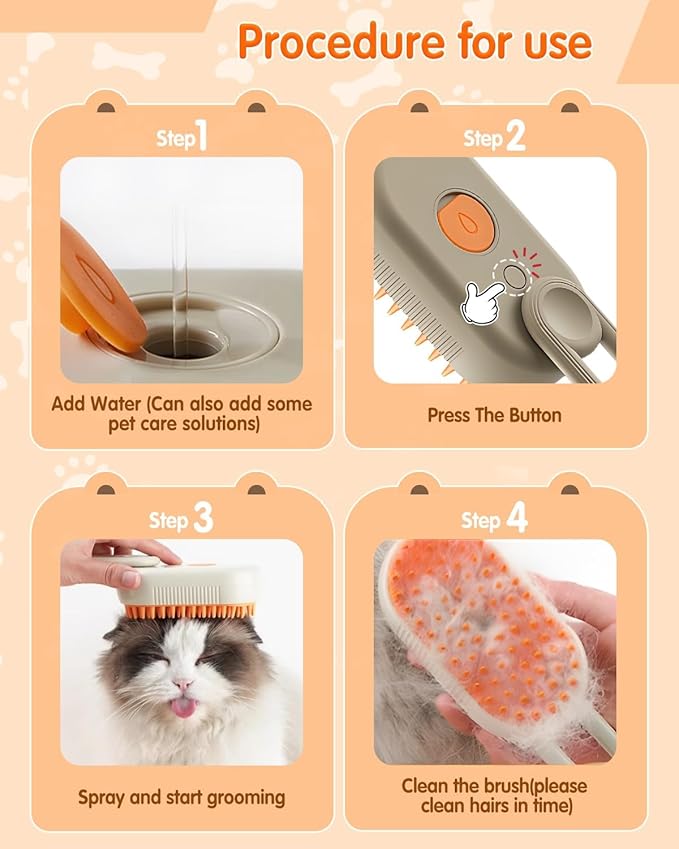 Procedure for use

Step 1

Add Water (Can also add some pet care solutions)

Step 2

Press The Button

Step 3

Spray and start grooming

Step 4

Clean the brush(please clean hairs in time)