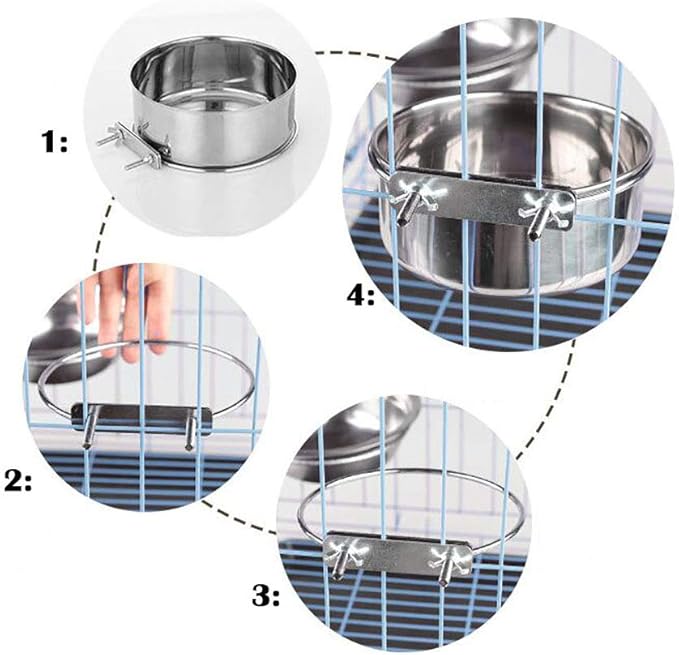 1:

4:

2:

3: