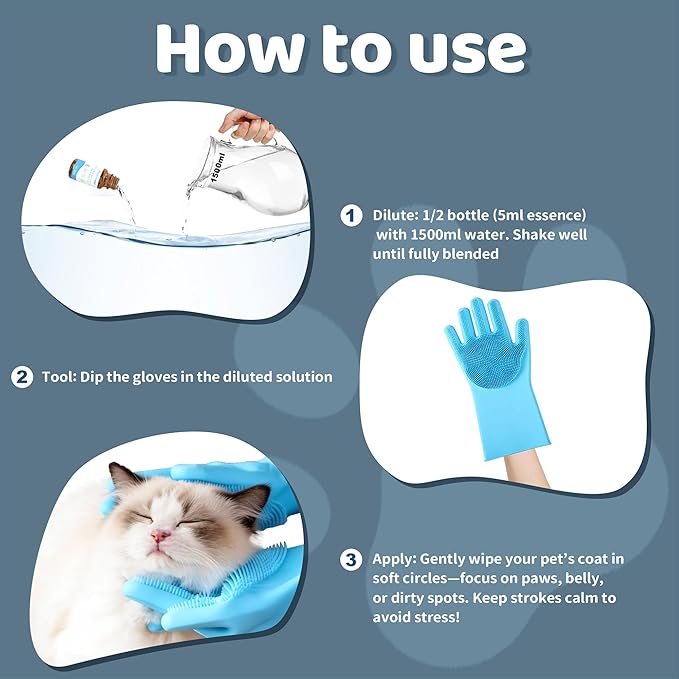 How to use

1500ml

1 Dilute: 1/2 bottle (5ml essence) with 1500ml water. Shake well until fully blended

2 Tool: Dip the gloves in the diluted solution

3 Apply: Gently wipe your pet's coat in soft circles—focus on paws, belly, or dirty spots. Keep strokes calm to avoid stress!