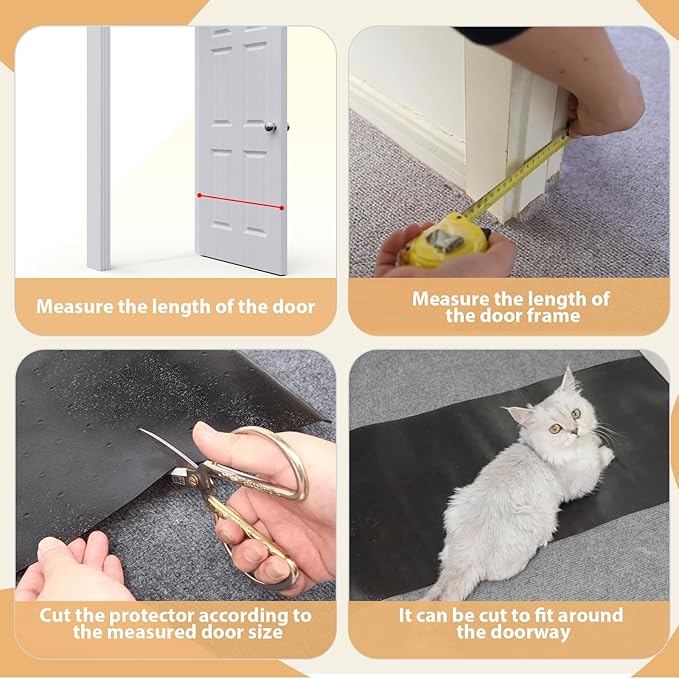 Measure the length of the door

Measure the length of the door frame

Cut the protector according to the measured door size

It can be cut to fit around the doorway