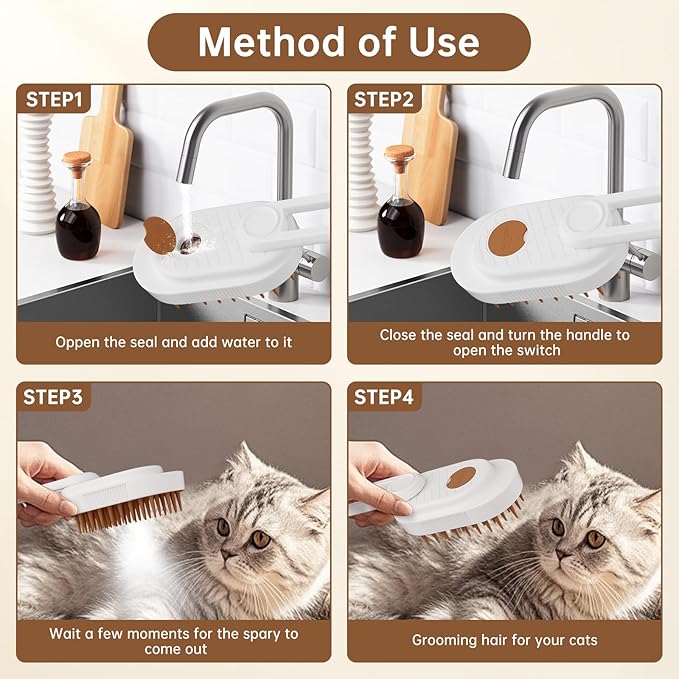 Method of Use

STEP1

Oppen the seal and add water to it

STEP2

Close the seal and turn the handle to open the switch

STEP3

Wait a few moments for the spary to come out

STEP4

Grooming hair for your cats