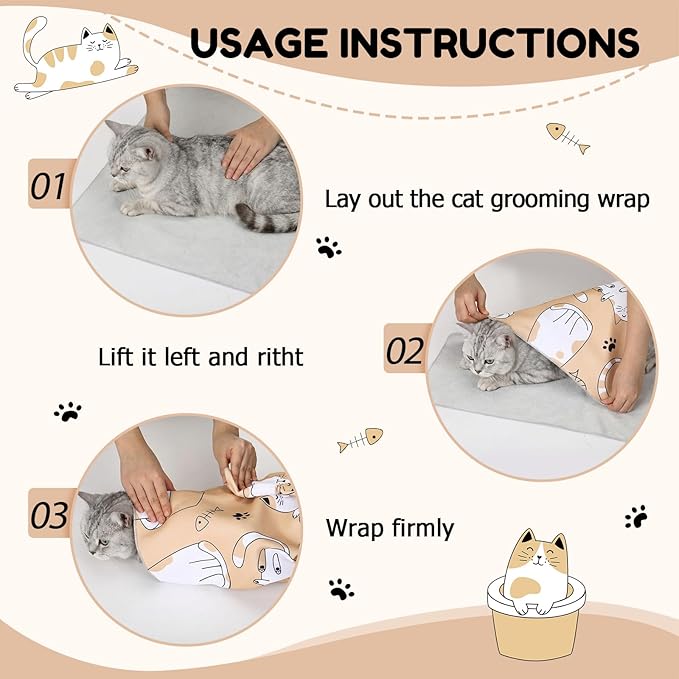 USAGE INSTRUCTIONS

01

Lay out the cat grooming wrap

Lift it left and ritht

02

03

Wrap firmly