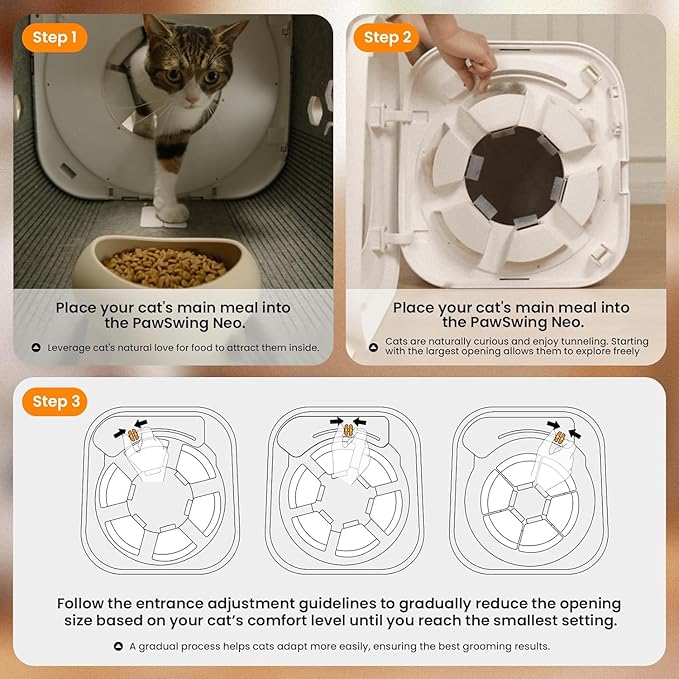 Step 1

Place your cat's main meal into the PawSwing Neo.

Leverage cat's natural love for food to attract them inside.

Step 2

Place your cat's main meal into the PawSwing Neo.

Cats are naturally curious and enjoy tunneling. Starting with the largest opening allows them to explore freely

Step 3

Follow the entrance adjustment guidelines to gradually reduce the opening size based on your cat's comfort level until you reach the smallest setting.

A gradual process helps cats adapt more easily, ensuring the best grooming results.