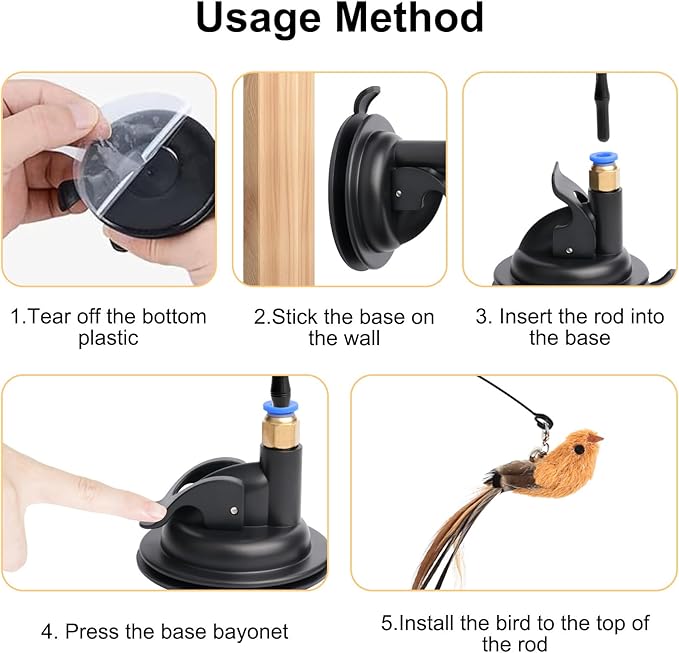 Usage Method

1.Tear off the bottom plastic

2.Stick the base on the wall

3. Insert the rod into the base

4. Press the base bayonet

5.Install the bird to the top of the rod