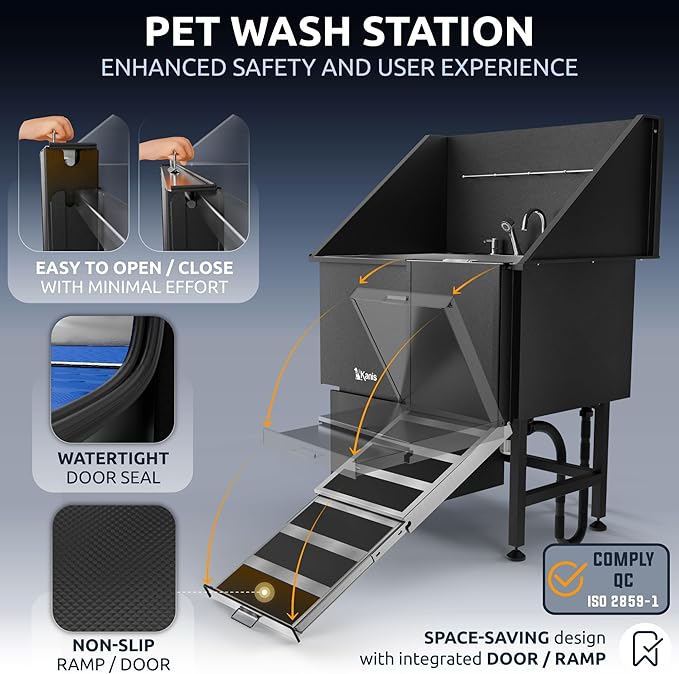 PET WASH STATION
ENHANCED SAFETY AND USER EXPERIENCE

EASY TO OPEN / CLOSE
WITH MINIMAL EFFORT

WATERTIGHT
DOOR SEAL

NON-SLIP
RAMP / DOOR

Kanis

COMPLY
QC
ISO 2859-1

SPACE-SAVING design
with integrated DOOR / RAMP