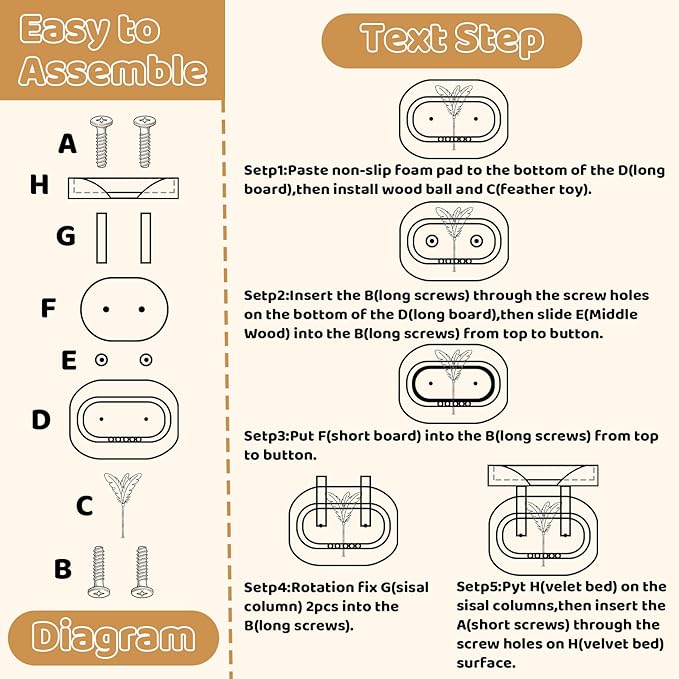 Easy to Assemble

A

H

G

F

E

D

C

B

Diagram

Text Step

Setp1:Paste non-slip foam pad to the bottom of the D(long board),then install wood ball and C(feather toy).

Setp2:Insert the B(long screws) through the screw holes on the bottom of the D(long board),then slide E(Middle Wood) into the B(long screws) from top to button.

Setp3:Put F(short board) into the B(long screws) from top to button.

Setp4:Rotation fix G(sisal column) 2pcs into the B(long screws).

Setp5:Pyt H(velet bed) on the sisal columns,then insert the A(short screws) through the screw holes on H(velvet bed) surface.