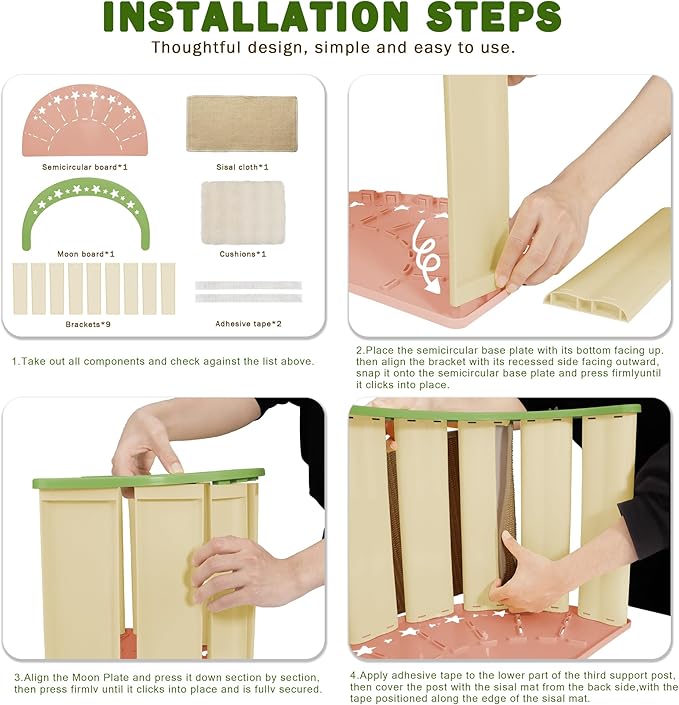 INSTALLATION STEPS

Thoughtful design, simple and easy to use.

Semicircular board*1

Sisal cloth*1

Moon board*1

Cushions*1

Brackets*9

Adhesive tape*2

1.Take out all components and check against the list above.

2.Place the semicircular base plate with its bottom facing up. then align the bracket with its recessed side facing outward, snap it onto the semicircular base plate and press firmlyuntil it clicks into place.

3.Align the Moon Plate and press it down section by section, then press firmlv until it clicks into place and is fullv secured.

4.Apply adhesive tape to the lower part of the third support post, then cover the post with the sisal mat from the back side,with the tape positioned along the edge of the sisal mat.