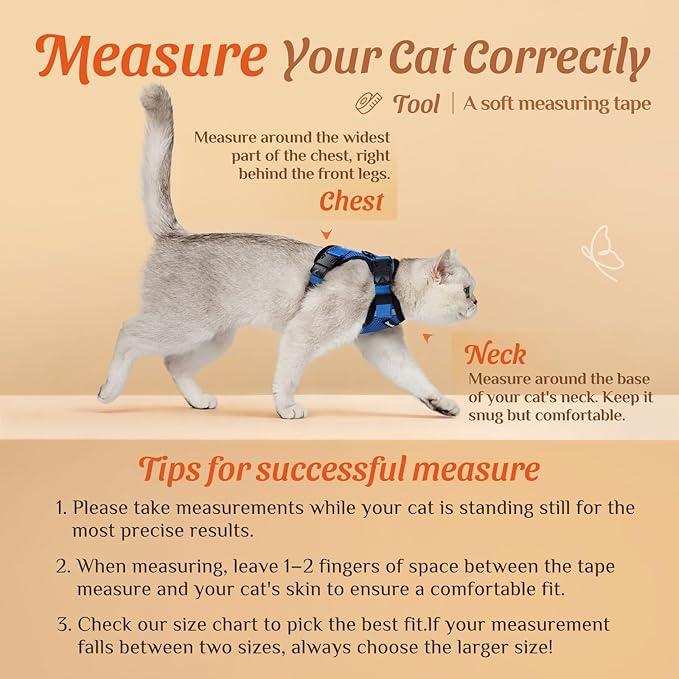 Measure Your Cat Correctly

Tool | A soft measuring tape

Measure around the widest part of the chest, right behind the front legs.

Chest

Neck

Measure around the base of your cat's neck. Keep it snug but comfortable.

Tips for successful measure

1. Please take measurements while your cat is standing still for the most precise results.

2. When measuring, leave 1–2 fingers of space between the tape measure and your cat's skin to ensure a comfortable fit.

3. Check our size chart to pick the best fit.If your measurement falls between two sizes, always choose the larger size!