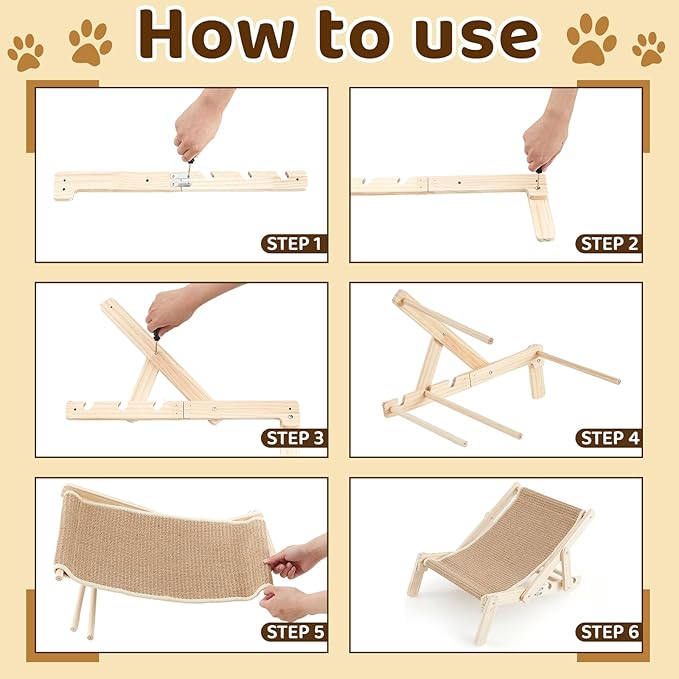 How to use

STEP 1

STEP 2

STEP 3

STEP 4

STEP 5

STEP 6