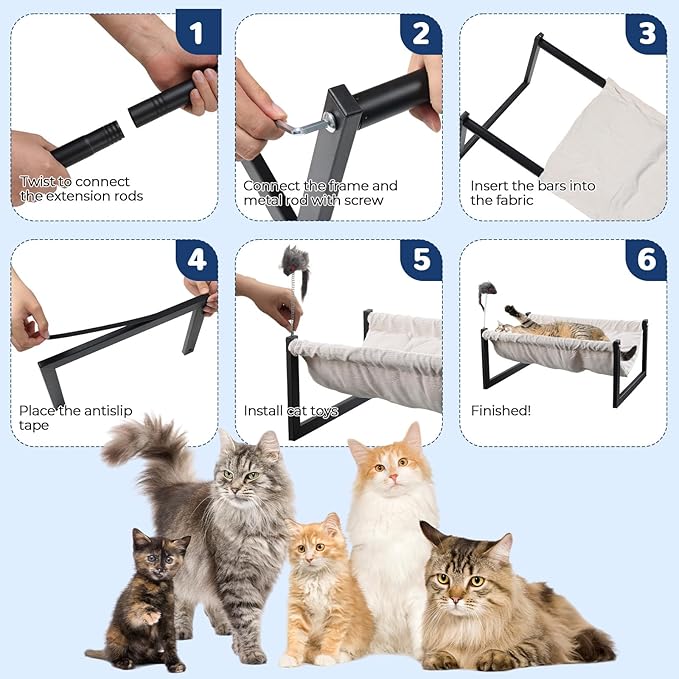 1

Twist to connect the extension rods

2

Connect the frame and metal rod with screw

3

Insert the bars into the fabric

4

Place the antislip tape

5

Install cat toys

6

Finished!