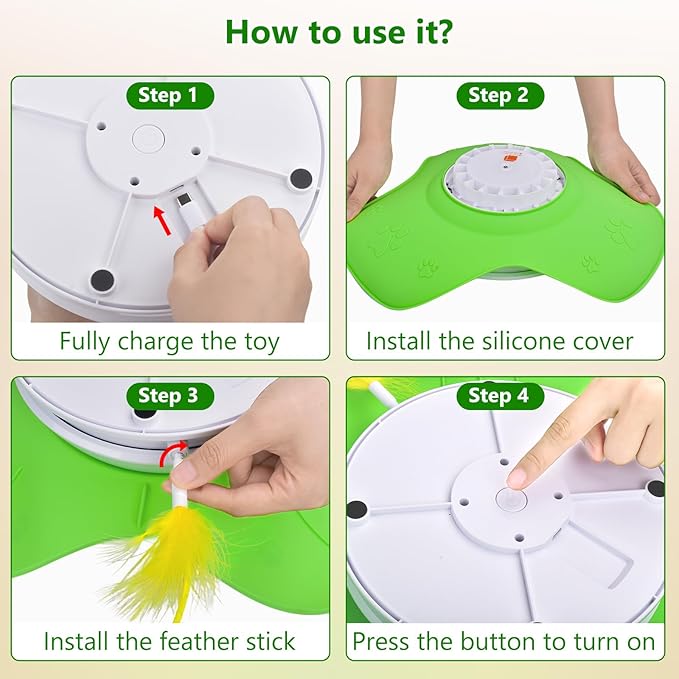 How to use it?

Step 1

Fully charge the toy

Step 2

Install the silicone cover

Step 3

Install the feather stick

Step 4

Press the button to turn on