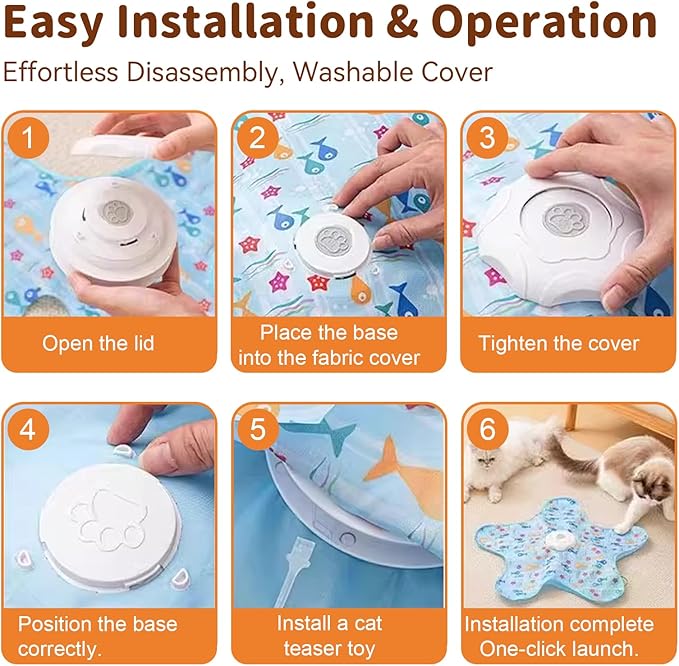 Easy Installation & Operation

Effortless Disassembly, Washable Cover

1

Open the lid

2

Place the base into the fabric cover

3

Tighten the cover

4

Position the base correctly.

5

Install a cat teaser toy

6

Installation complete One-click launch.