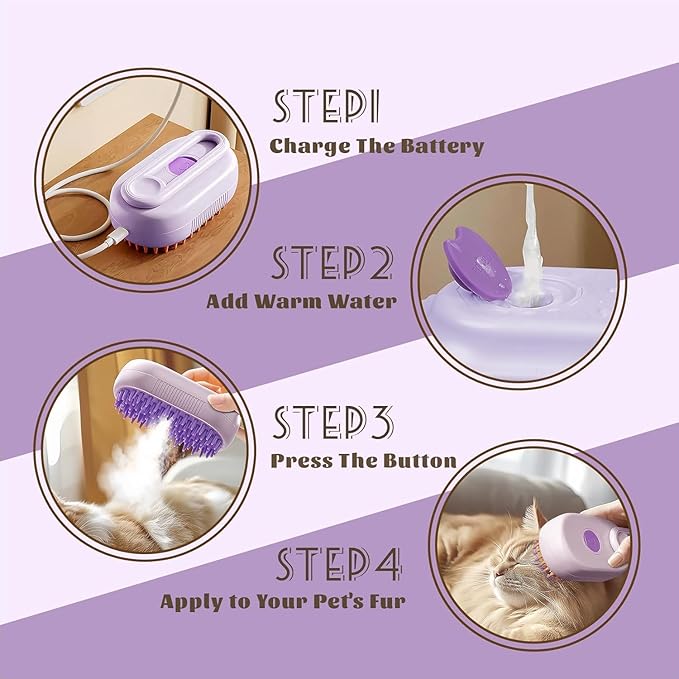 STEP1
Charge The Battery

STEP2
Add Warm Water

STEP3
Press The Button

STEP4
Apply to Your Pet's Fur