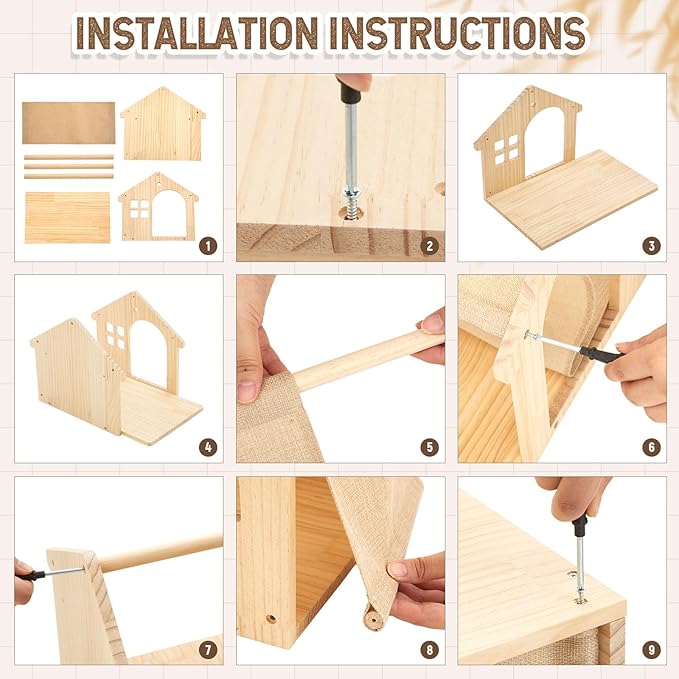 INSTALLATION INSTRUCTIONS

1

2

3

4

5

6

7

8

9