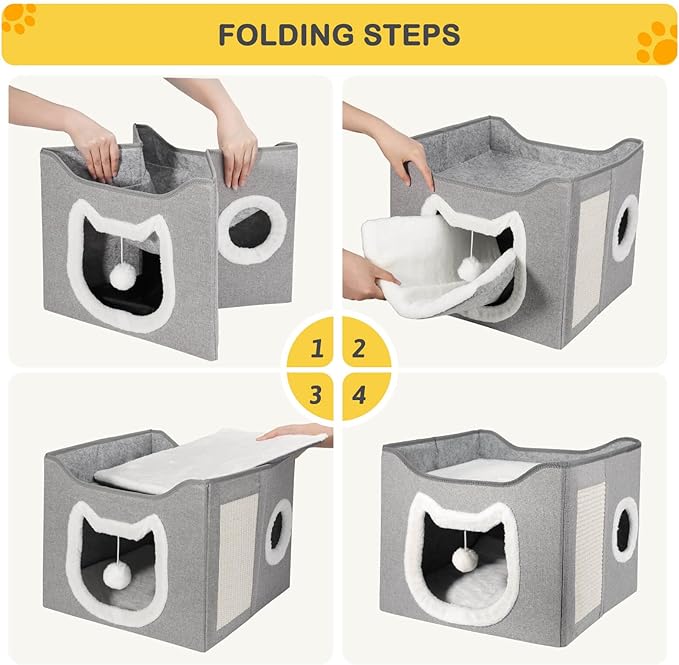 FOLDING STEPS

1 2
3 4