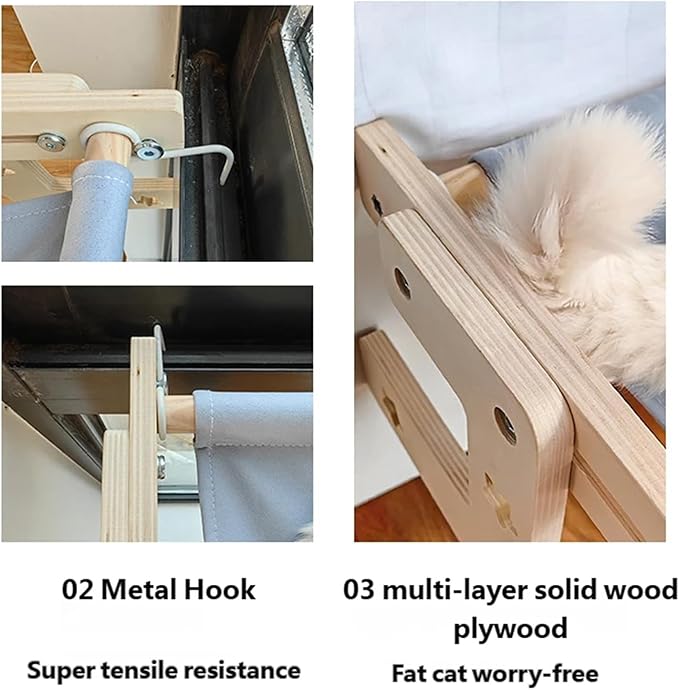 02 Metal Hook

Super tensile resistance

03 multi-layer solid wood plywood

Fat cat worry-free