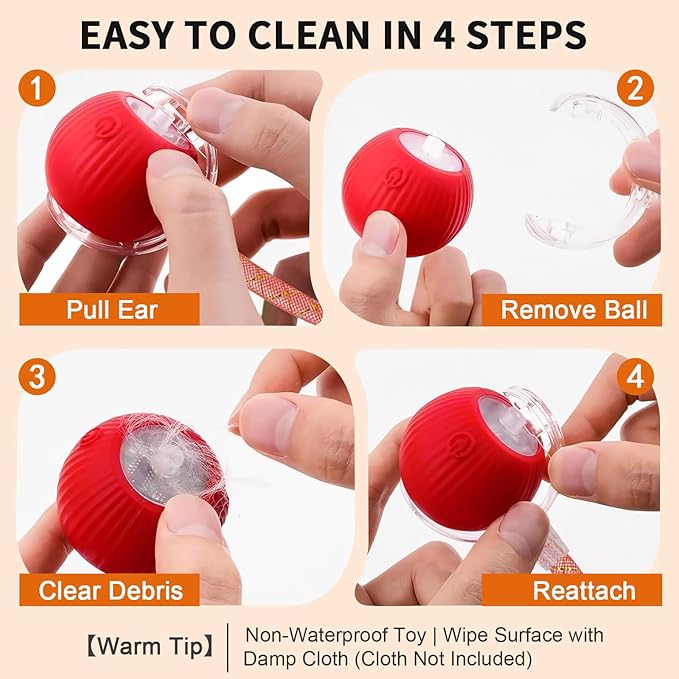 EASY TO CLEAN IN 4 STEPS

1

Pull Ear

2

Remove Ball

3

Clear Debris

4

Reattach

【Warm Tip】

Non-Waterproof Toy | Wipe Surface with Damp Cloth (Cloth Not Included)