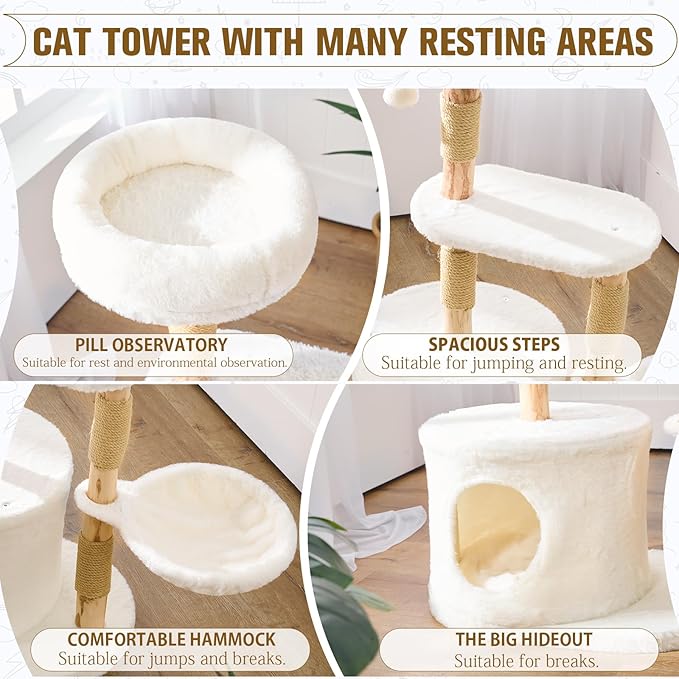 CAT TOWER WITH MANY RESTING AREAS

PILL OBSERVATORY
Suitable for rest and environmental observation.

SPACIOUS STEPS
Suitable for jumping and resting.

COMFORTABLE HAMMOCK
Suitable for jumps and breaks.

THE BIG HIDEOUT
Suitable for breaks.