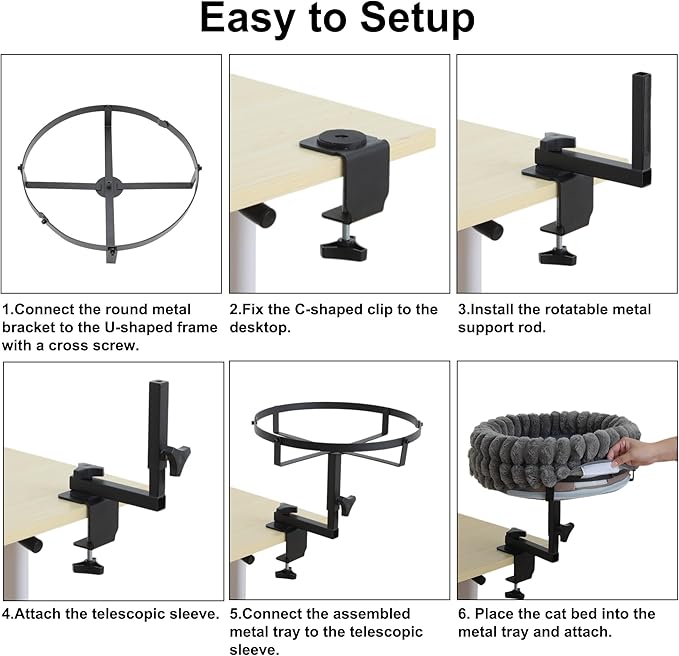 Easy to Setup

1.Connect the round metal bracket to the U-shaped frame with a cross screw.

2.Fix the C-shaped clip to the desktop.

3.Install the rotatable metal support rod.

4.Attach the telescopic sleeve.

5.Connect the assembled metal tray to the telescopic sleeve.

6. Place the cat bed into the metal tray and attach.