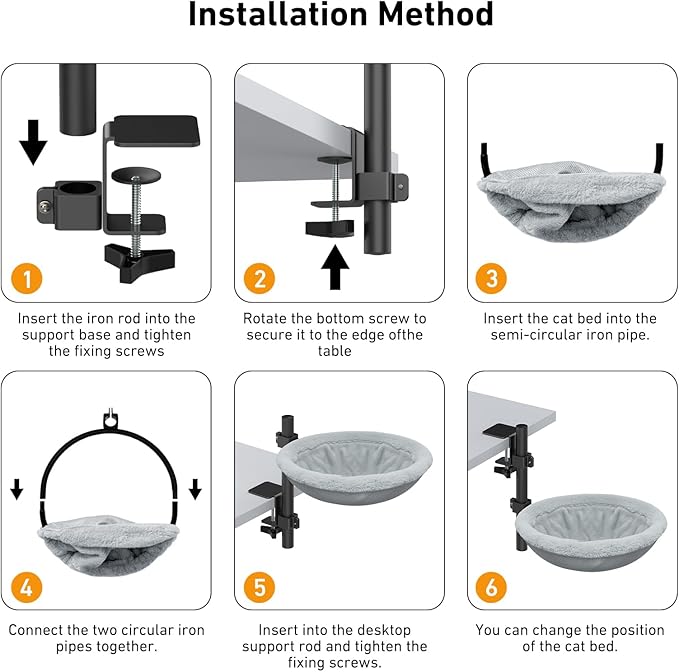 Installation Method

1

Insert the iron rod into the support base and tighten the fixing screws

2

Rotate the bottom screw to secure it to the edge ofthe table

3

Insert the cat bed into the semi-circular iron pipe.

4

Connect the two circular iron pipes together.

5

Insert into the desktop support rod and tighten the fixing screws.

6

You can change the position of the cat bed.