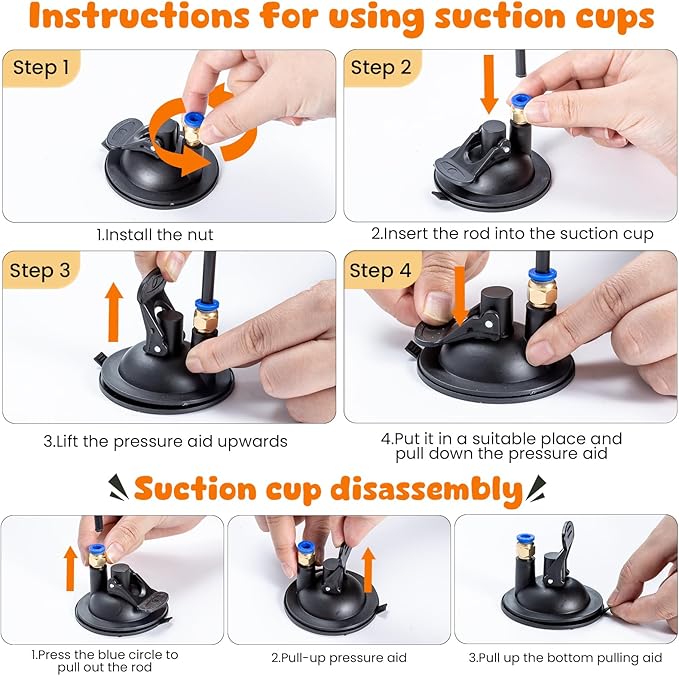 Instructions for using suction cups

Step 1

1.Install the nut

Step 2

2.Insert the rod into the suction cup

Step 3

3.Lift the pressure aid upwards

Step 4

4.Put it in a suitable place and pull down the pressure aid

Suction cup disassembly

1.Press the blue circle to pull out the rod

2.Pull-up pressure aid

3.Pull up the bottom pulling aid