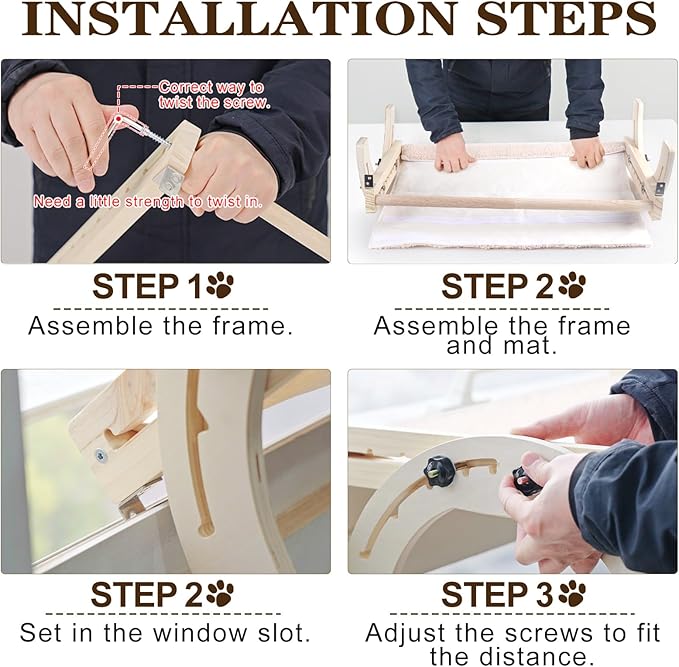 INSTALLATION STEPS

Correct way to twist the screw.

Need a little strength to twist in.

STEP 1

Assemble the frame.

STEP 2

Assemble the frame and mat.

STEP 2

Set in the window slot.

STEP 3

Adjust the screws to fit the distance.