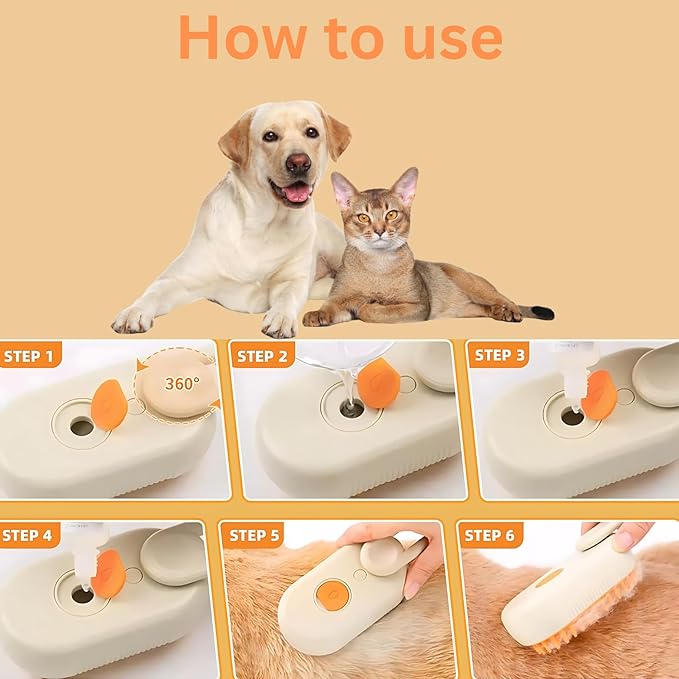 How to use

STEP 1

360°

STEP 2

STEP 3

STEP 4

STEP 5

STEP 6