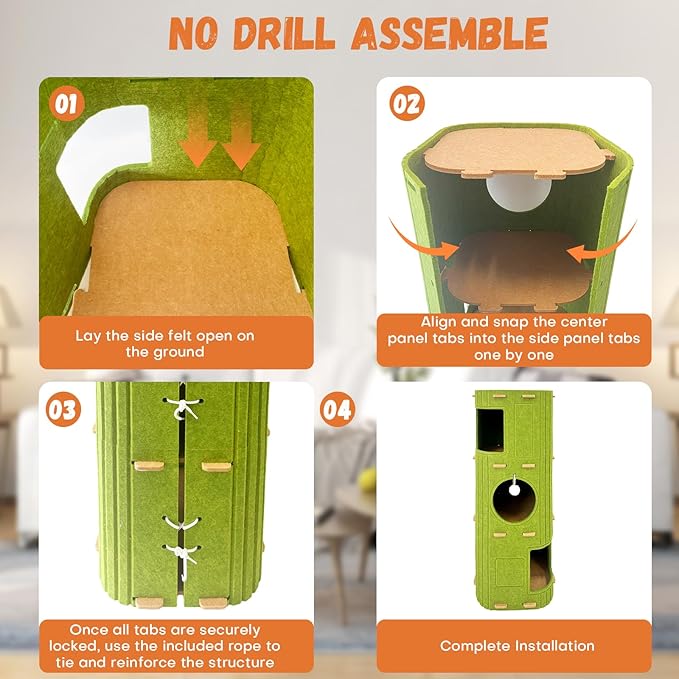 NO DRILL ASSEMBLE

01

Lay the side felt open on the ground

02

Align and snap the center panel tabs into the side panel tabs one by one

03

Once all tabs are securely locked, use the included rope to tie and reinforce the structure

04

Complete Installation