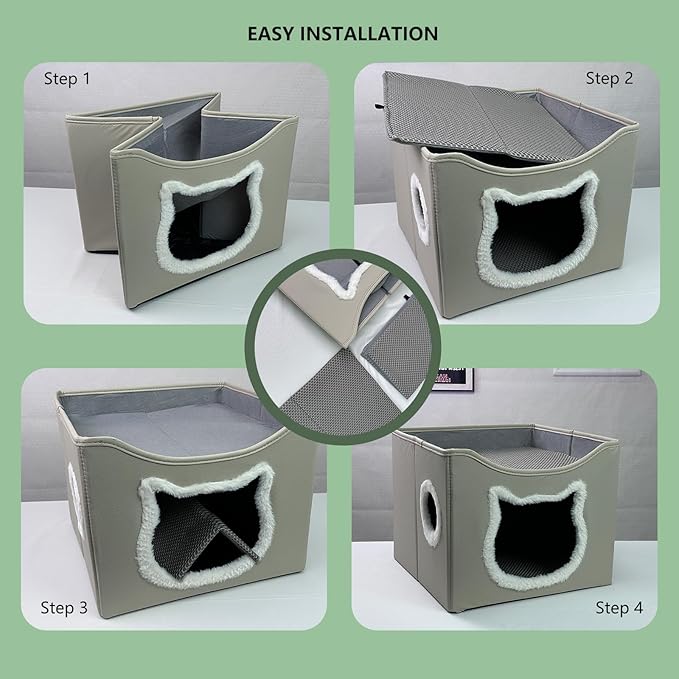 EASY INSTALLATION

Step 1

Step 2

Step 3

Step 4