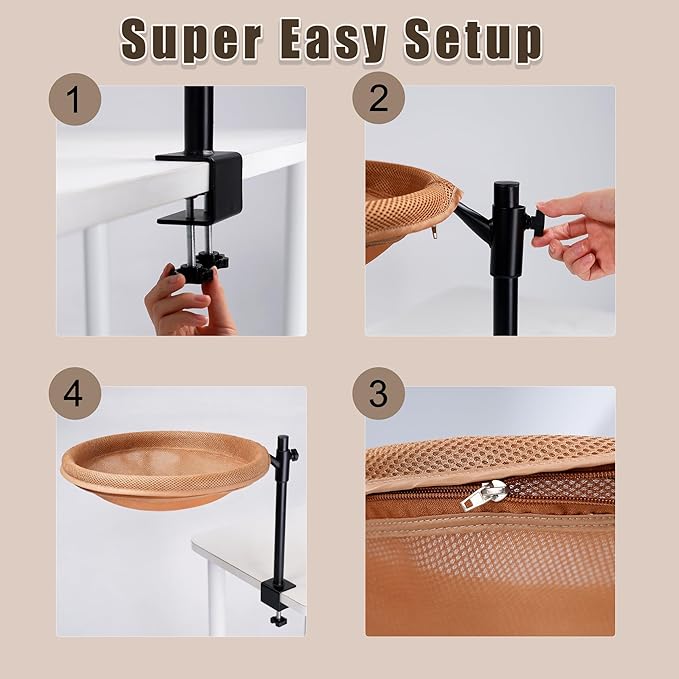 Super Easy Setup

1

2

4

3