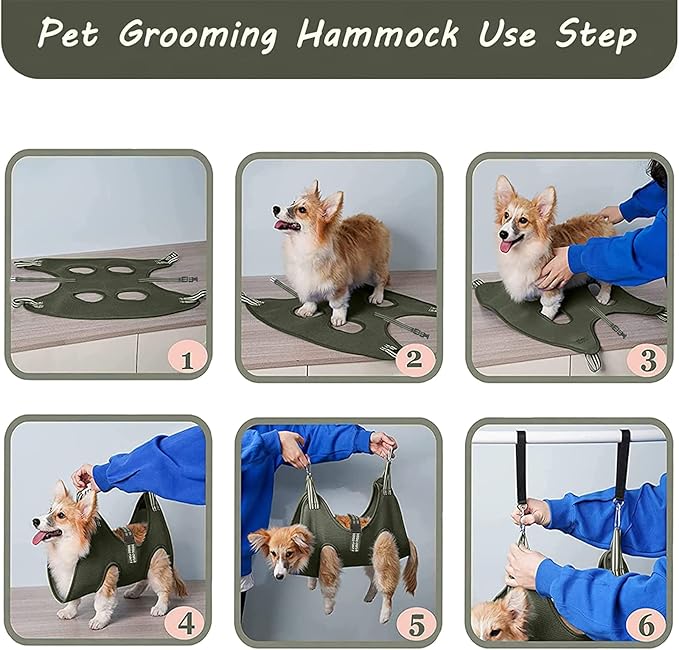 Pet Grooming Hammock Use Step

1

2

3

4

5

6