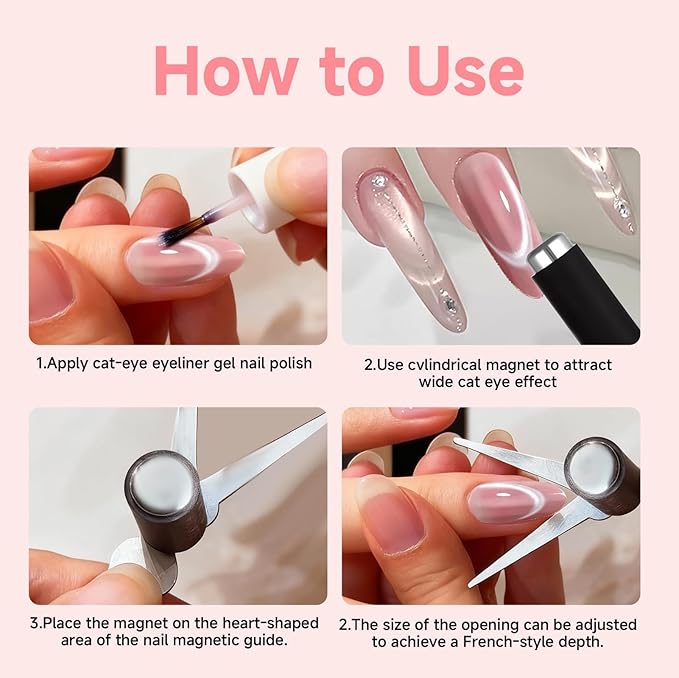 How to Use

1.Apply cat-eye eyeliner gel nail polish

2.Use cvlindrical magnet to attract wide cat eye effect

3.Place the magnet on the heart-shaped area of the nail magnetic guide.

2.The size of the opening can be adjusted to achieve a French-style depth.