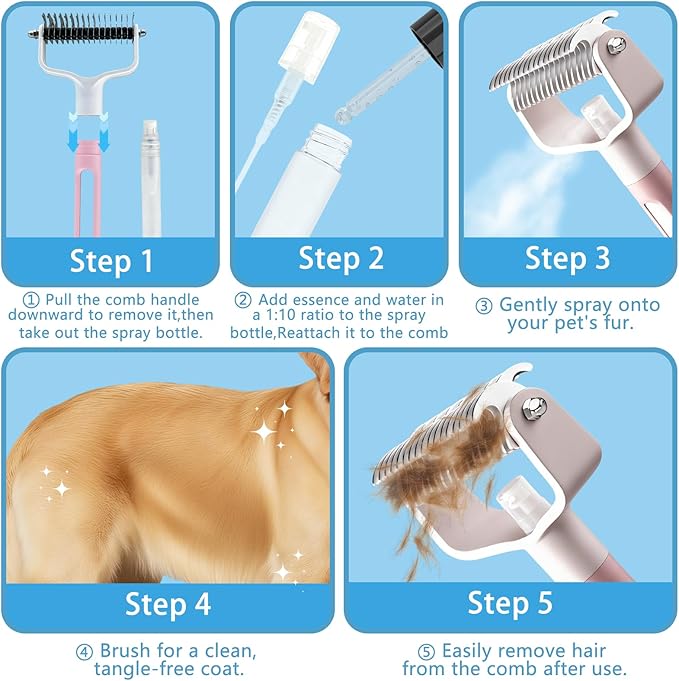 Step 1

① Pull the comb handle downward to remove it,then take out the spray bottle.

Step 2

② Add essence and water in a 1:10 ratio to the spray bottle,Reattach it to the comb

Step 3

③ Gently spray onto your pet's fur.

Step 4

④ Brush for a clean, tangle-free coat.

Step 5

⑤ Easily remove hair from the comb after use.