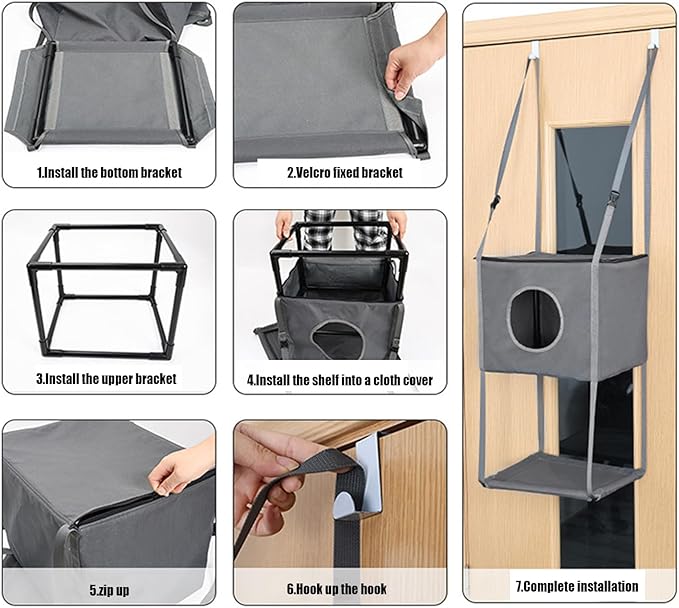 1.Install the bottom bracket

2.Velcro fixed bracket

3.Install the upper bracket

4.Install the shelf into a cloth cover

5.zip up

6.Hook up the hook

7.Complete installation