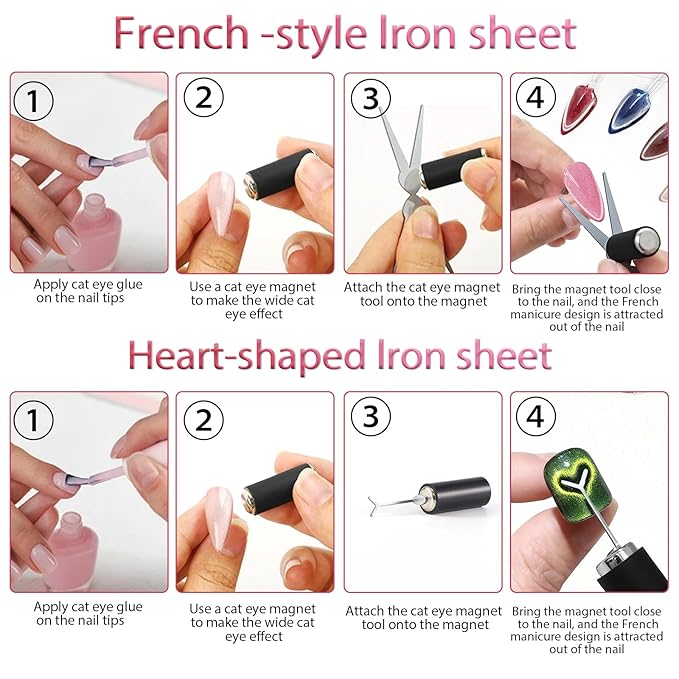 French -style Iron sheet

1

Apply cat eye glue on the nail tips

2

Use a cat eye magnet to make the wide cat eye effect

3

Attach the cat eye magnet tool onto the magnet

4

Bring the magnet tool close to the nail, and the French manicure design is attracted out of the nail

Heart-shaped Iron sheet

1

Apply cat eye glue on the nail tips

2

Use a cat eye magnet to make the wide cat eye effect

3

Attach the cat eye magnet tool onto the magnet

4

Bring the magnet tool close to the nail, and the French manicure design is attracted out of the nail