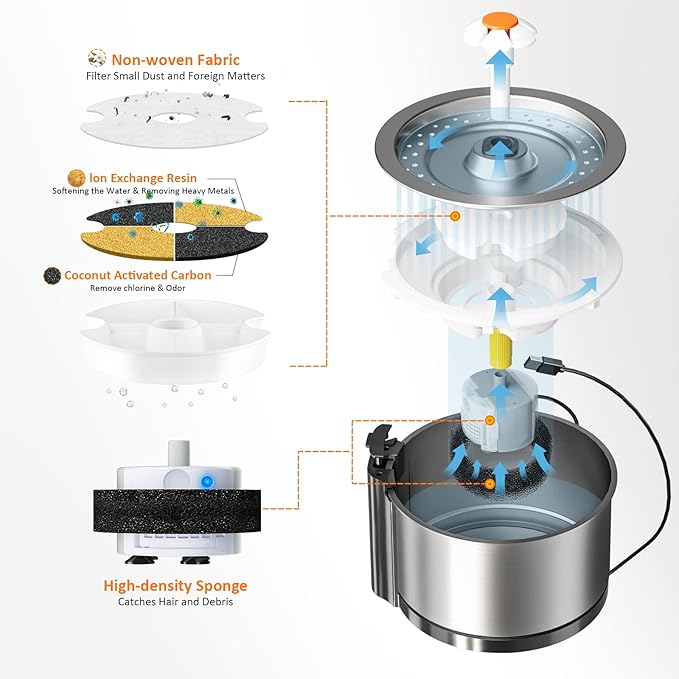 Non-woven Fabric
Filter Small Dust and Foreign Matters

Ion Exchange Resin
Softening the Water & Removing Heavy Metals

Coconut Activated Carbon
Remove chlorine & Odor

High-density Sponge
Catches Hair and Debris